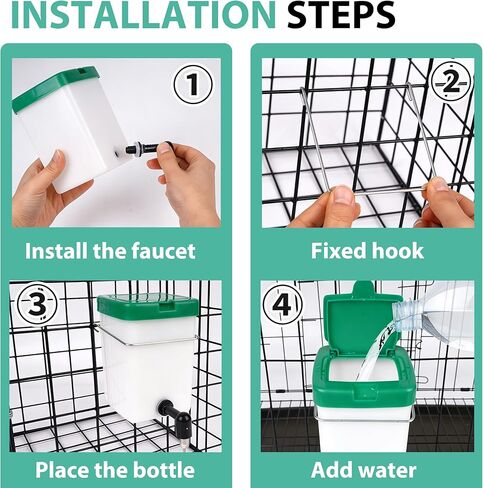 INSTALLATION STEPS

1

Install the faucet

2

Fixed hook

3

Place the bottle

4

Add water