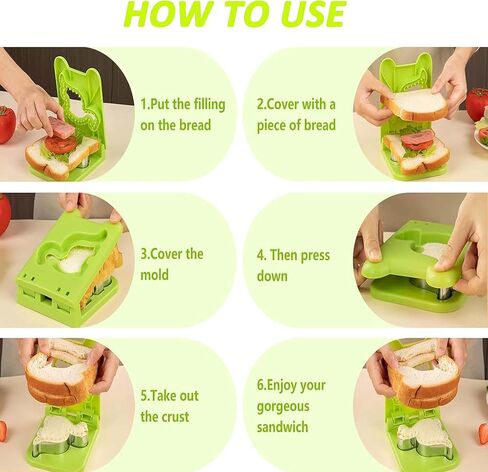 HOW TO USE

1.Put the filling on the bread

2.Cover with a piece of bread

3.Cover the mold

4. Then press down

5.Take out the crust

6.Enjoy your gorgeous sandwich