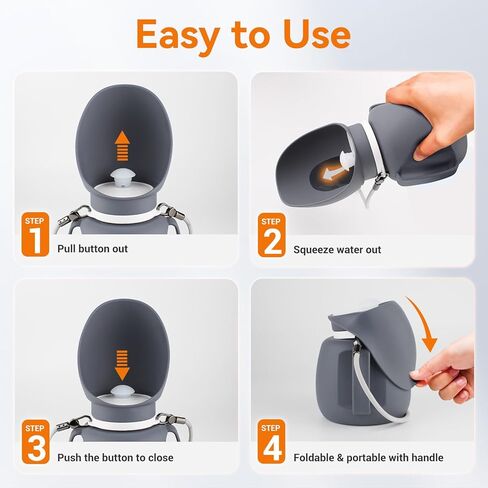 Easy to Use

STEP
1
Pull button out

STEP
2
Squeeze water out

STEP
3
Push the button to close

STEP
4
Foldable & portable with handle