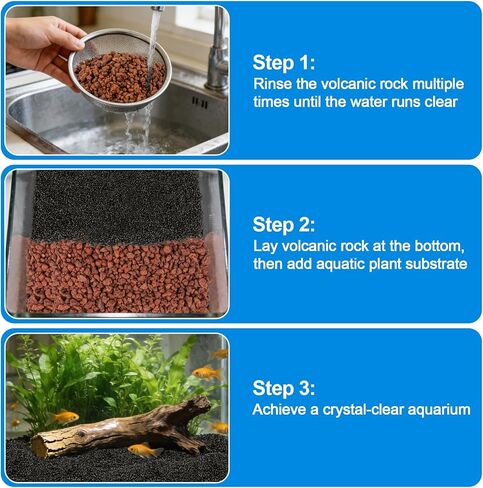 Step 1:
Rinse the volcanic rock multiple times until the water runs clear

Step 2:
Lay volcanic rock at the bottom, then add aquatic plant substrate

Step 3:
Achieve a crystal-clear aquarium