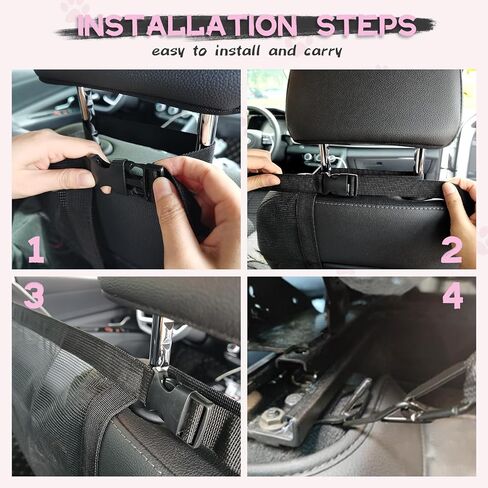 INSTALLATION STEPS
easy to install and carry

1

2

3

4