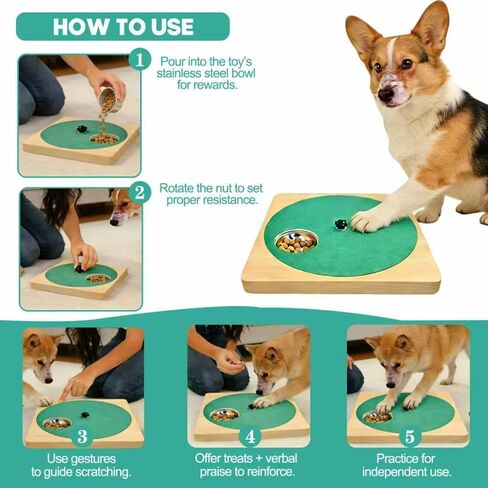 HOW TO USE

1 Pour into the toy's stainless steel bowl for rewards.

2 Rotate the nut to set proper resistance.

3 Use gestures to guide scratching.

4 Offer treats + verbal praise to reinforce.

5 Practice for independent use.