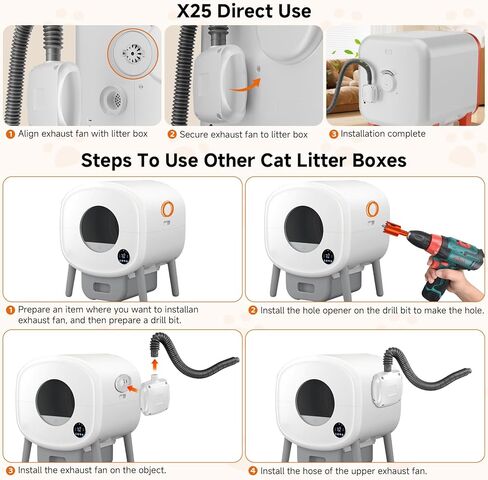 X25 Direct Use

1 Align exhaust fan with litter box

2 Secure exhaust fan to litter box

3 Installation complete

Steps To Use Other Cat Litter Boxes

1 Prepare an item where you want to installan exhaust fan, and then prepare a drill bit.

2 Install the hole opener on the drill bit to make the hole.

3 Install the exhaust fan on the object.

4 Install the hose of the upper exhaust fan.