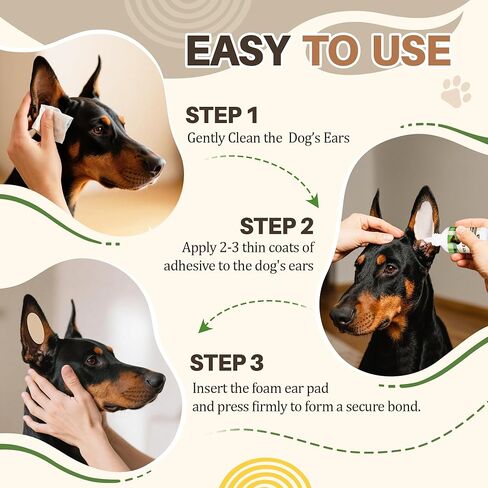 EASY TO USE

STEP 1
Gently Clean the Dog's Ears

STEP 2
Apply 2-3 thin coats of adhesive to the dog's ears

STEP 3
Insert the foam ear pad and press firmly to form a secure bond.