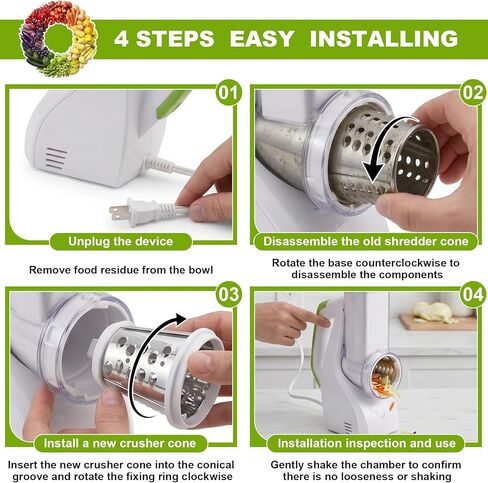 4 STEPS EASY INSTALLING

01

Unplug the device

Remove food residue from the bowl

02

Disassemble the old shredder cone

Rotate the base counterclockwise to disassemble the components

03

Install a new crusher cone

Insert the new crusher cone into the conical groove and rotate the fixing ring clockwise

04

Installation inspection and use

Gently shake the chamber to confirm there is no looseness or shaking