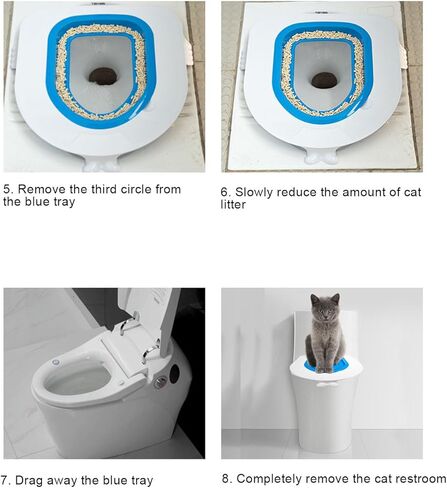 5. Remove the third circle from the blue tray

6. Slowly reduce the amount of cat litter

7. Drag away the blue tray

8. Completely remove the cat restroom