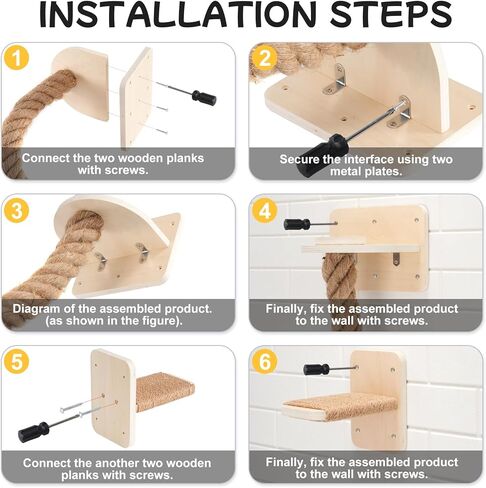 INSTALLATION STEPS

1
Connect the two wooden planks with screws.

2
Secure the interface using two metal plates.

3
Diagram of the assembled product. (as shown in the figure).

4
Finally, fix the assembled product to the wall with screws.

5
Connect the another two wooden planks with screws.

6
Finally, fix the assembled product to the wall with screws.