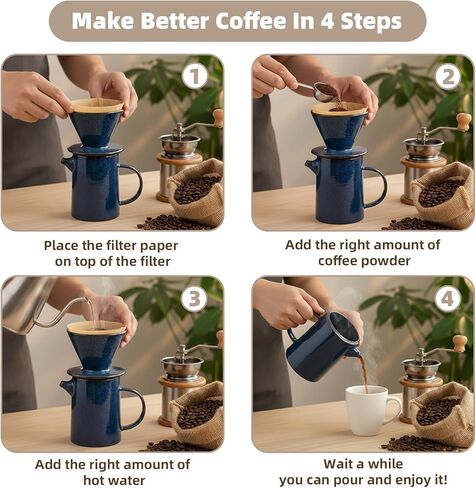 Make Better Coffee In 4 Steps

1

Place the filter paper on top of the filter

2

Add the right amount of coffee powder

3

Add the right amount of hot water

4

Wait a while you can pour and enjoy it!