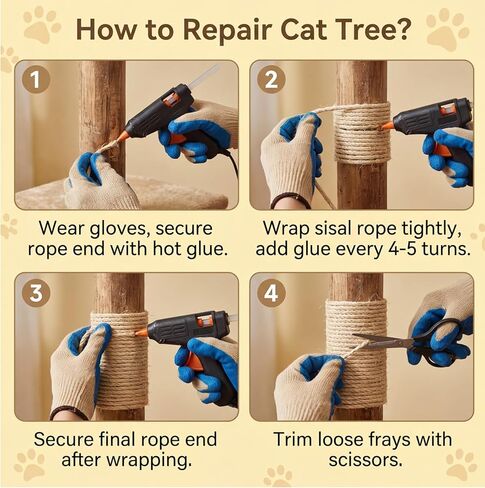 How to Repair Cat Tree?

1

Wear gloves, secure rope end with hot glue.

2

Wrap sisal rope tightly, add glue every 4-5 turns.

3

Secure final rope end after wrapping.

4

Trim loose frays with scissors.