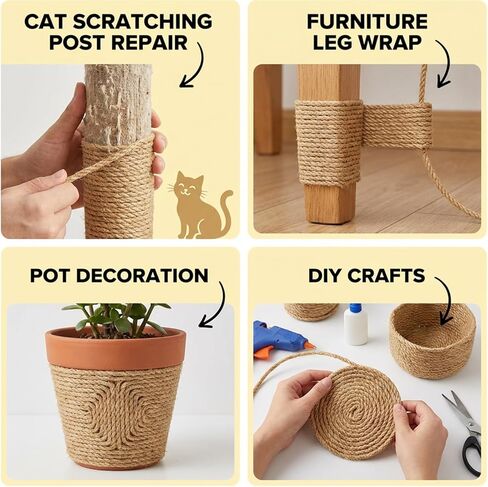 CAT SCRATCHING POST REPAIR

FURNITURE LEG WRAP

POT DECORATION

DIY CRAFTS