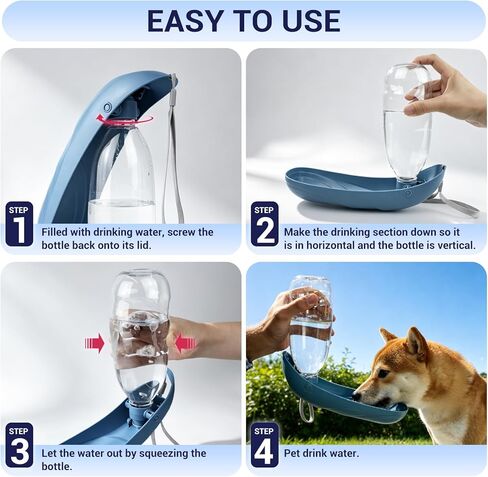 EASY TO USE

STEP
1
Filled with drinking water, screw the bottle back onto its lid.

STEP
2
Make the drinking section down so it is in horizontal and the bottle is vertical.

STEP
3
Let the water out by squeezing the bottle.

STEP
4
Pet drink water.