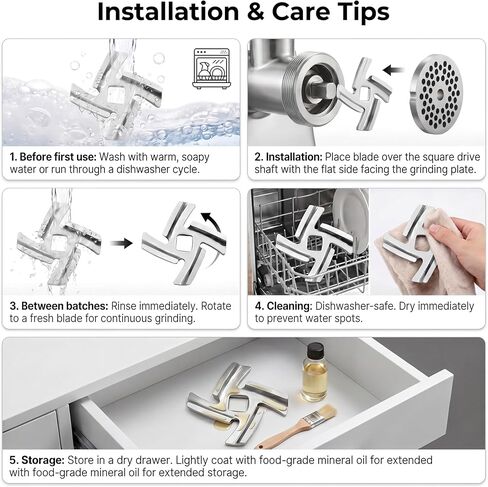 Installation & Care Tips

1. Before first use: Wash with warm, soapy water or run through a dishwasher cycle.

2. Installation: Place blade over the square drive shaft with the flat side facing the grinding plate.

3. Between batches: Rinse immediately. Rotate to a fresh blade for continuous grinding.

4. Cleaning: Dishwasher-safe. Dry immediately to prevent water spots.

5. Storage: Store in a dry drawer. Lightly coat with food-grade mineral oil for extended with food-grade mineral oil for extended storage.