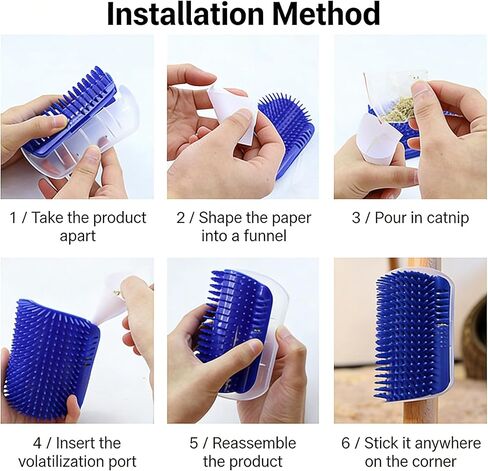 Installation Method

1 / Take the product apart

2 / Shape the paper into a funnel

3 / Pour in catnip

4 / Insert the volatilization port

5 / Reassemble the product

6 / Stick it anywhere on the corner