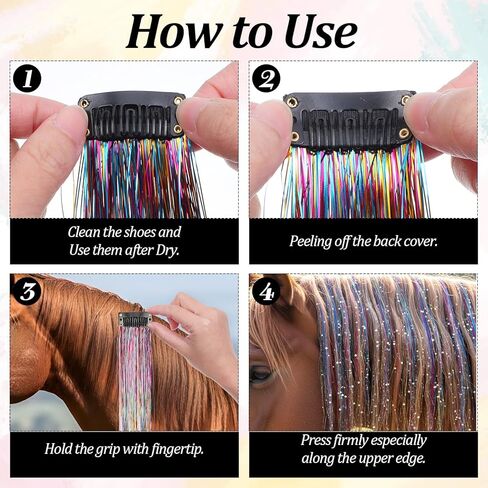 How to Use

1

Clean the shoes and Use them after Dry.

2

Peeling off the back cover.

3

Hold the grip with fingertip.

4

Press firmly especially along the upper edge.