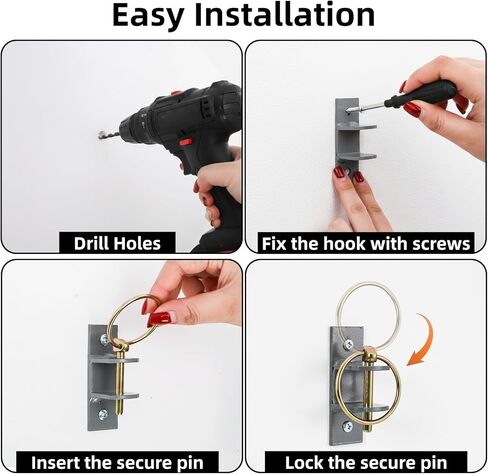 Easy Installation

Drill Holes

Fix the hook with screws

Insert the secure pin

Lock the secure pin