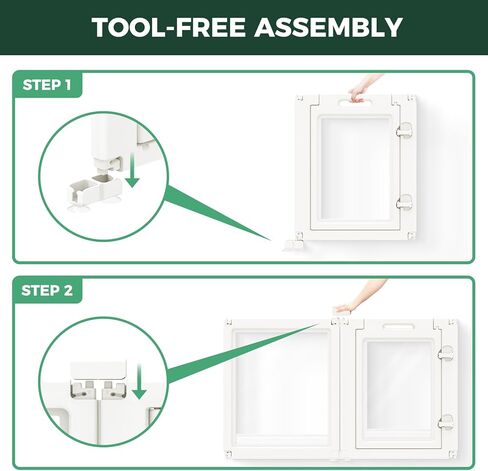 TOOL-FREE ASSEMBLY

STEP 1

STEP 2