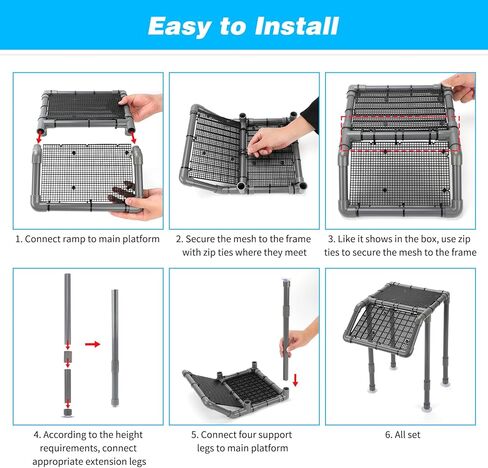 Easy to Install

1. Connect ramp to main platform

2. Secure the mesh to the frame with zip ties where they meet

3. Like it shows in the box, use zip ties to secure the mesh to the frame

4. According to the height requirements, connect appropriate extension legs

5. Connect four support legs to main platform

6. All set