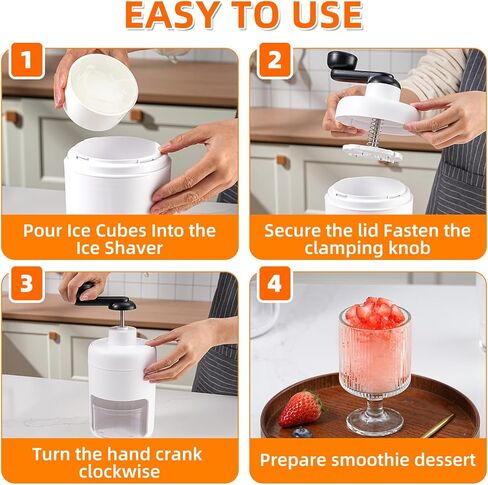 EASY TO USE

1

Pour Ice Cubes Into the Ice Shaver

2

Secure the lid Fasten the clamping knob

3

Turn the hand crank clockwise

4

Prepare smoothie dessert