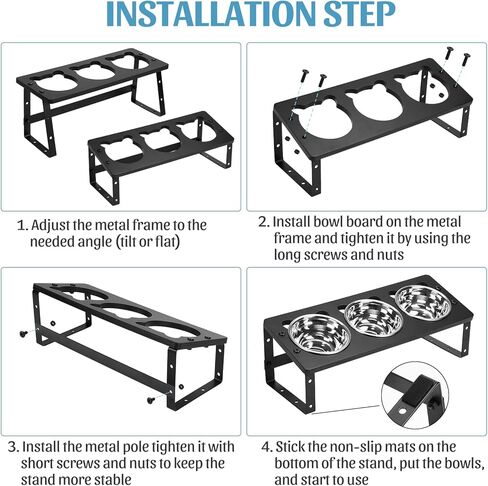 INSTALLATION STEP

1. Adjust the metal frame to the needed angle (tilt or flat)

2. Install bowl board on the metal frame and tighten it by using the long screws and nuts

3. Install the metal pole tighten it with short screws and nuts to keep the stand more stable

4. Stick the non-slip mats on the bottom of the stand, put the bowls, and start to use