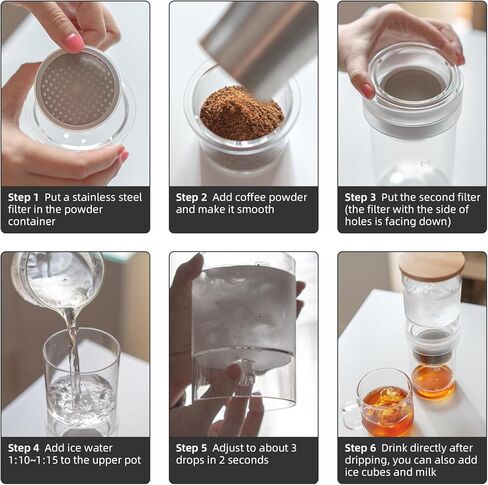 Step 1 Put a stainless steel filter in the powder container

Step 2 Add coffee powder and make it smooth

Step 3 Put the second filter (the filter with the side of holes is facing down)

Step 4 Add ice water 1:10~1:15 to the upper pot

Step 5 Adjust to about 3 drops in 2 seconds

Step 6 Drink directly after dripping, you can also add ice cubes and milk