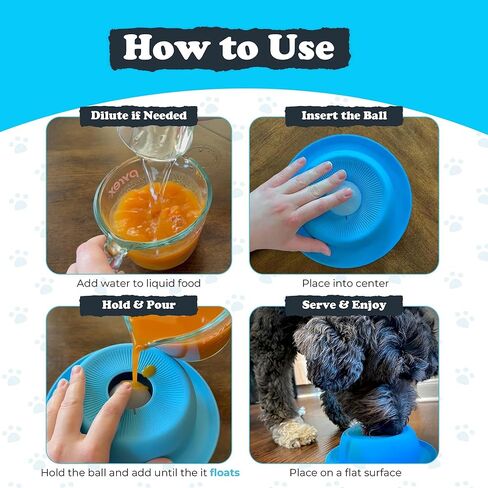 How to Use

Dilute if Needed

pyrex

Add water to liquid food

Insert the Ball

Place into center

Hold & Pour

Hold the ball and add until the it floats

Serve & Enjoy

Place on a flat surface