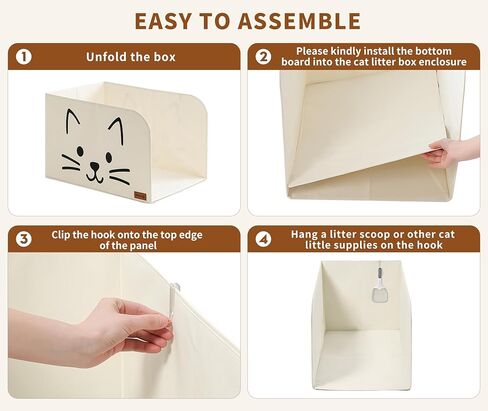 EASY TO ASSEMBLE

1 Unfold the box

2 Please kindly install the bottom board into the cat litter box enclosure

3 Clip the hook onto the top edge of the panel

4 Hang a litter scoop or other cat little supplies on the hook