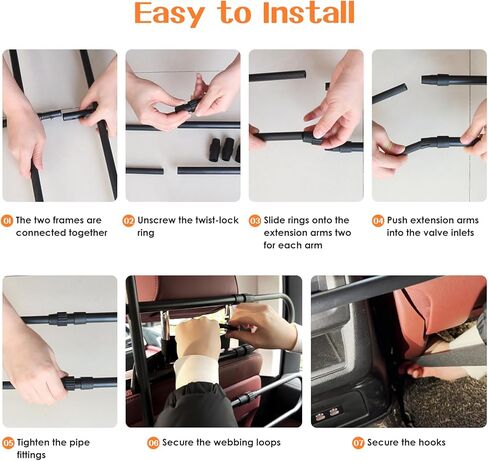 Easy to Install

01 The two frames are connected together

02 Unscrew the twist-lock ring

03 Slide rings onto the extension arms two for each arm

04 Push extension arms into the valve inlets

05 Tighten the pipe fittings

06 Secure the webbing loops

07 Secure the hooks