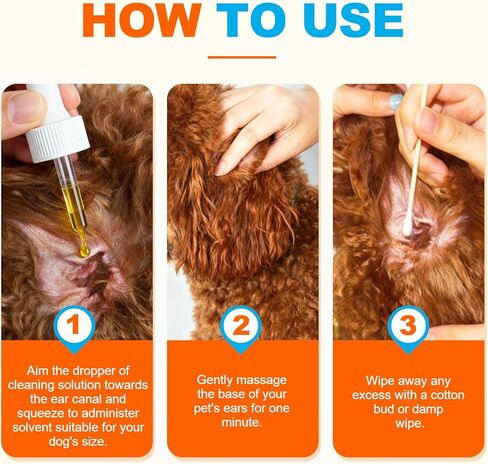 HOW TO USE

1

Aim the dropper of cleaning solution towards the ear canal and squeeze to administer solvent suitable for your dog's size.

2

Gently massage the base of your pet's ears for one minute.

3

Wipe away any excess with a cotton bud or damp wipe.