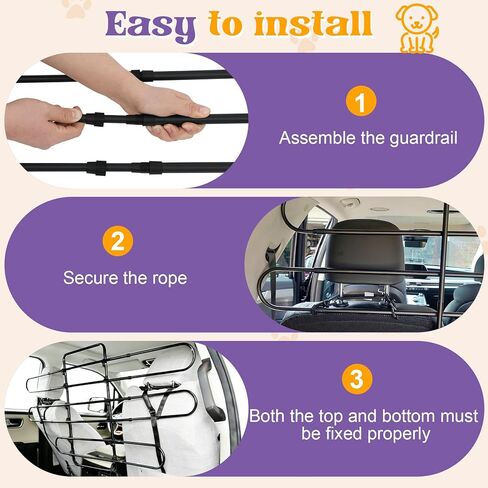 Easy to install

1

Assemble the guardrail

2

Secure the rope

3

Both the top and bottom must be fixed properly