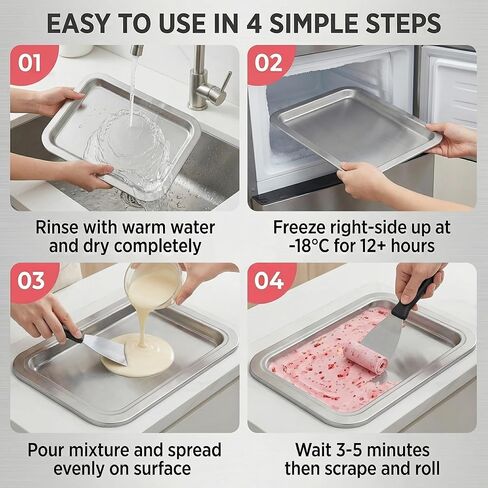 EASY TO USE IN 4 SIMPLE STEPS

01

Rinse with warm water and dry completely

02

Freeze right-side up at -18°C for 12+ hours

03

Pour mixture and spread evenly on surface

04

Wait 3-5 minutes then scrape and roll