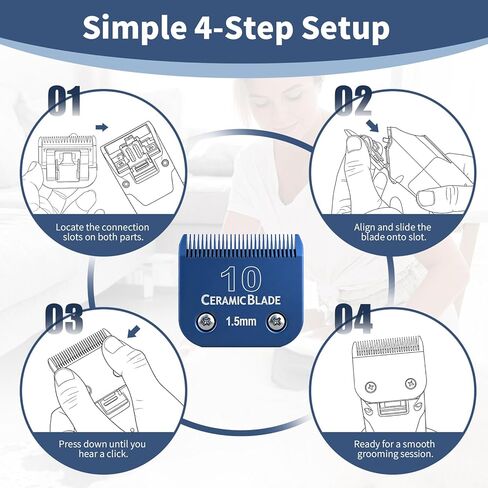 Simple 4-Step Setup

01

Locate the connection slots on both parts.

02

Align and slide the blade onto slot.

10
CERAMIC BLADE
1.5mm

03

Press down until you hear a click.

04

Ready for a smooth grooming session.