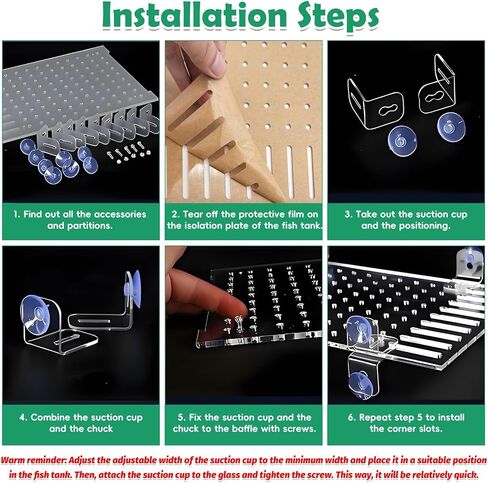 Installation Steps

1. Find out all the accessories and partitions.

2. Tear off the protective film on the isolation plate of the fish tank.

3. Take out the suction cup and the positioning.

4. Combine the suction cup and the chuck

5. Fix the suction cup and the chuck to the baffle with screws.

6. Repeat step 5 to install the corner slots.

Warm reminder: Adjust the adjustable width of the suction cup to the minimum width and place it in a suitable position in the fish tank. Then, attach the suction cup to the glass and tighten the screw. This way, it will be relatively quick.