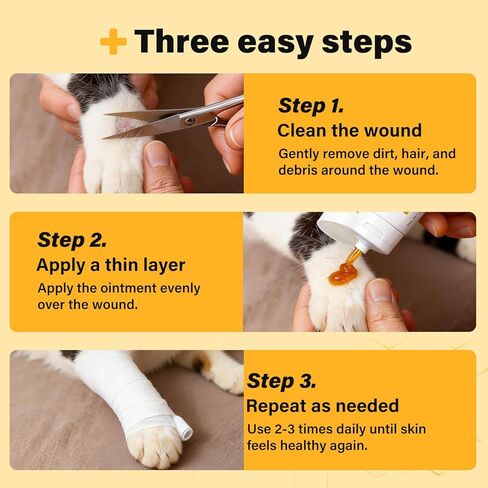 Three easy steps

Step 1.
Clean the wound
Gently remove dirt, hair, and debris around the wound.

Step 2.
Apply a thin layer
Apply the ointment evenly over the wound.

Step 3.
Repeat as needed
Use 2-3 times daily until skin feels healthy again.