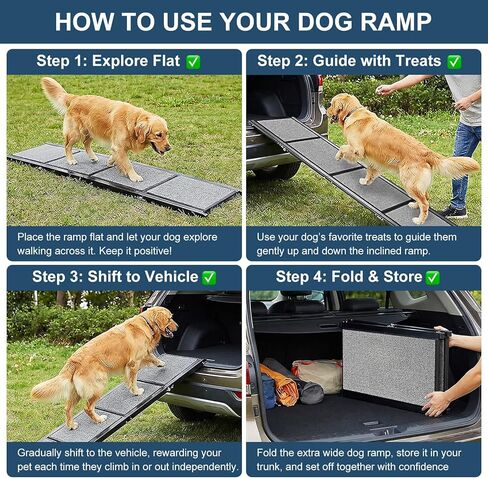 HOW TO USE YOUR DOG RAMP

Step 1: Explore Flat ✅

Place the ramp flat and let your dog explore walking across it. Keep it positive!

Step 2: Guide with Treats ✅

Use your dog's favorite treats to guide them gently up and down the inclined ramp.

Step 3: Shift to Vehicle ✅

Gradually shift to the vehicle, rewarding your pet each time they climb in or out independently.

Step 4: Fold & Store ✅

Fold the extra wide dog ramp, store it in your trunk, and set off together with confidence