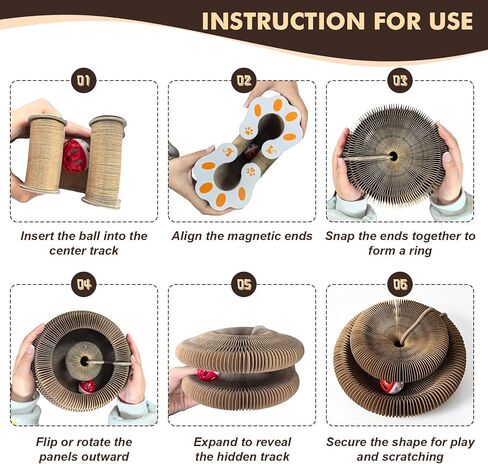 INSTRUCTION FOR USE

01

Insert the ball into the center track

02

Align the magnetic ends

03

Snap the ends together to form a ring

04

Flip or rotate the panels outward

05

Expand to reveal the hidden track

06

Secure the shape for play and scratching