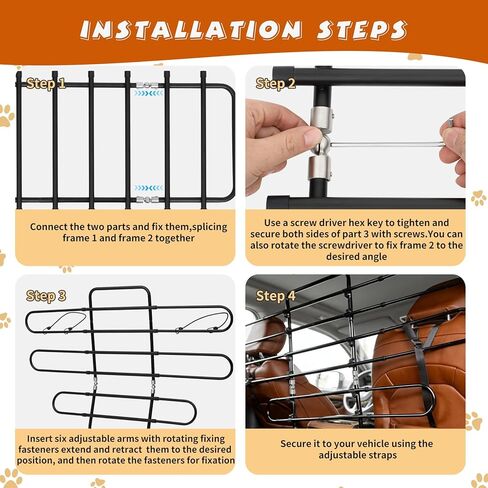 INSTALLATION STEPS

Step 1

Connect the two parts and fix them,splicing frame 1 and frame 2 together

Step 2

Use a screw driver hex key to tighten and secure both sides of part 3 with screws.You can also rotate the screwdriver to fix frame 2 to the desired angle

Step 3

Insert six adjustable arms with rotating fixing fasteners extend and retract them to the desired position, and then rotate the fasteners for fixation

Step 4

Secure it to your vehicle using the adjustable straps