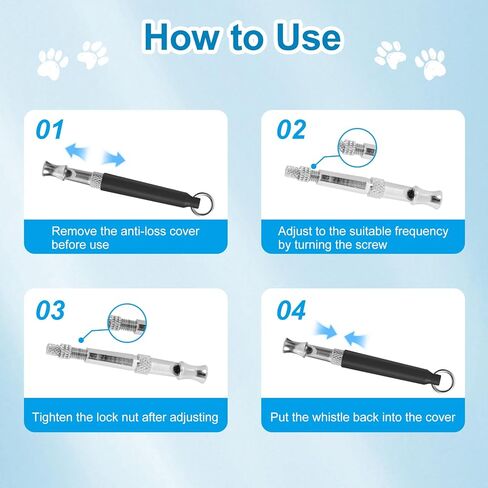 How to Use

01

Remove the anti-loss cover before use

02

Adjust to the suitable frequency by turning the screw

03

Tighten the lock nut after adjusting

04

Put the whistle back into the cover