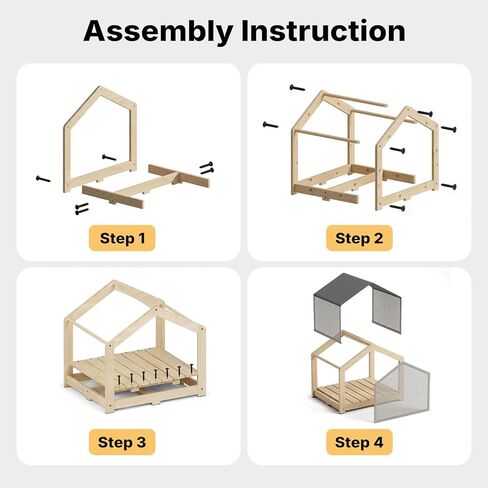 Assembly Instruction

Step 1

Step 2

Step 3

Step 4