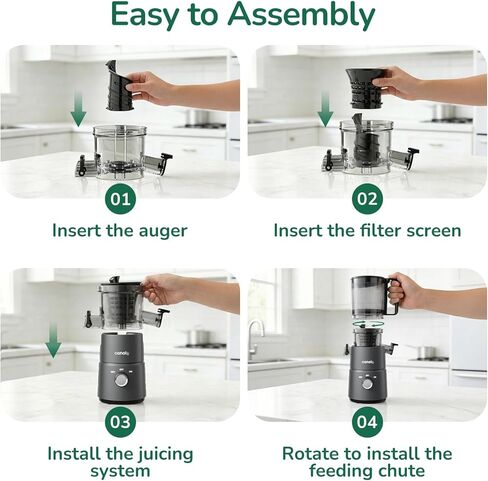 Easy to Assembly

01

Insert the auger

02

Insert the filter screen

canoly

03

Install the juicing system

canoly

04

Rotate to install the feeding chute