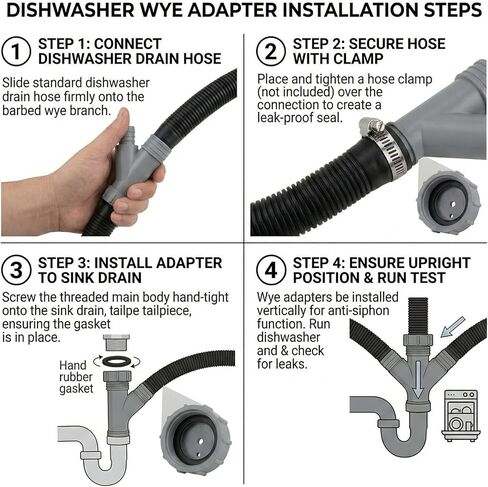 DISHWASHER WYE ADAPTER INSTALLATION STEPS

1 STEP 1: CONNECT DISHWASHER DRAIN HOSE

Slide standard dishwasher drain hose firmly onto the barbed wye branch.

2 STEP 2: SECURE HOSE WITH CLAMP

Place and tighten a hose clamp (not included) over the connection to create a leak-proof seal.

3 STEP 3: INSTALL ADAPTER TO SINK DRAIN

Screw the threaded main body hand-tight onto the sink drain, tailpe tailpiece, ensuring the gasket is in place.

Hand rubber gasket

4 STEP 4: ENSURE UPRIGHT POSITION & RUN TEST

Wye adapters be installed vertically for anti-siphon function. Run dishwasher and & check for leaks.