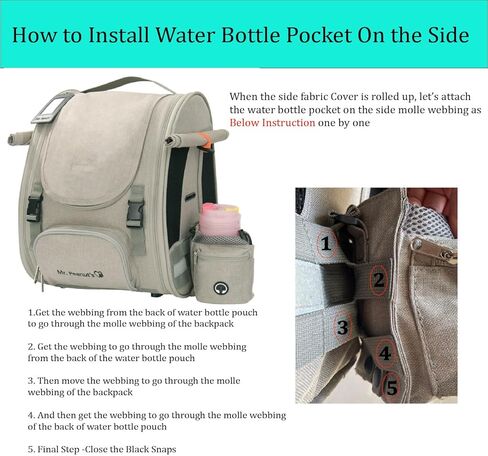 How to Install Water Bottle Pocket On the Side

When the side fabric Cover is rolled up, let's attach the water bottle pocket on the side molle webbing as Below Instruction one by one

Mr. Peanut's

1
2
3
4
5

1.Get the webbing from the back of water bottle pouch to go through the molle webbing of the backpack

2. Get the webbing to go through the molle webbing from the back of the water bottle pouch

3. Then move the webbing to go through the molle webbing of the backpack

4. And then get the webbing to go through the molle webbing of the back of water bottle pouch

5. Final Step -Close the Black Snaps