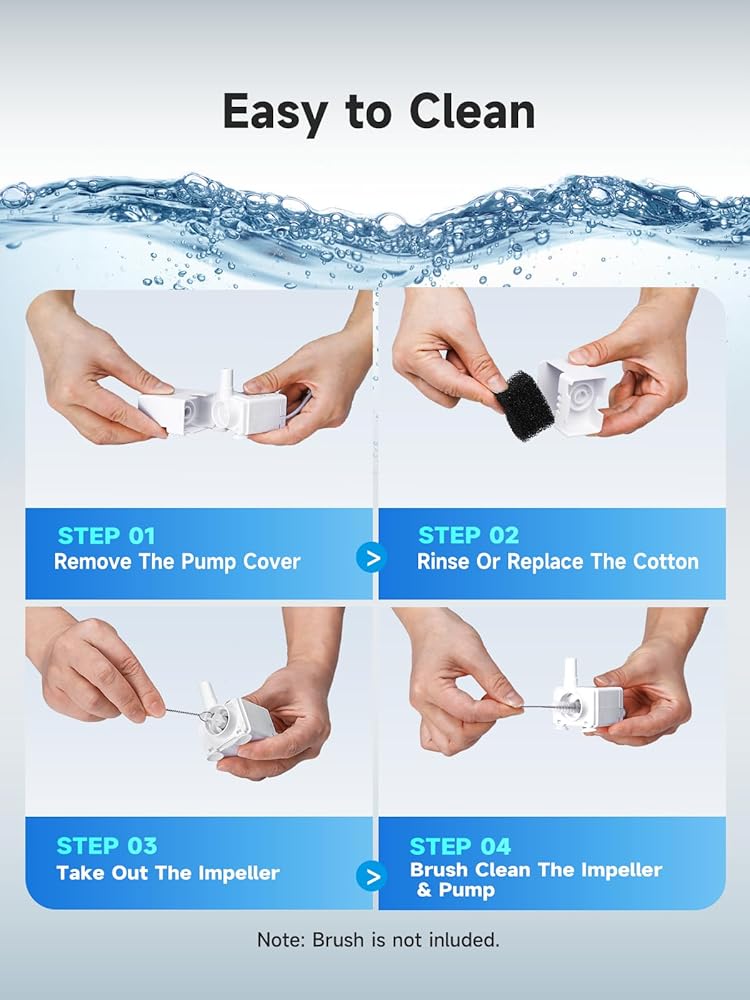 Easy to Clean

STEP 01
Remove The Pump Cover

>

STEP 02
Rinse Or Replace The Cotton

STEP 03
Take Out The Impeller

>

STEP 04
Brush Clean The Impeller & Pump

Note: Brush is not inluded.