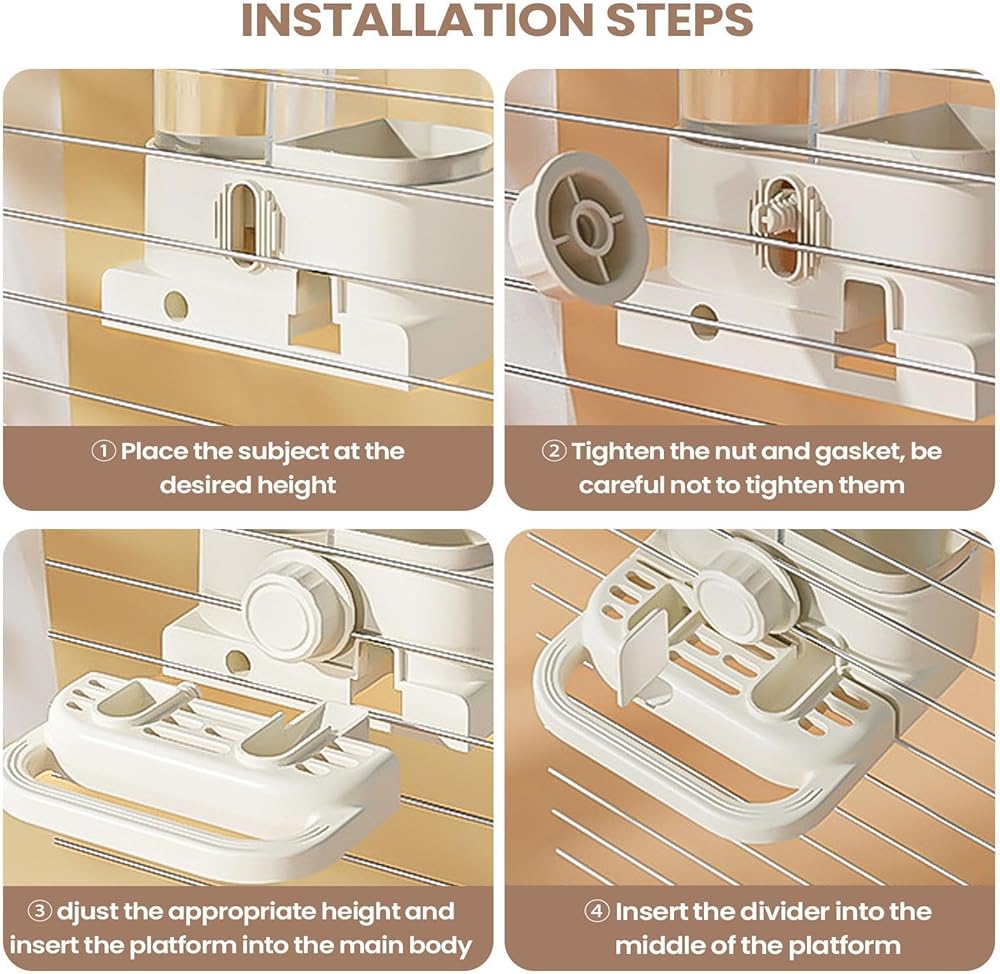 INSTALLATION STEPS

① Place the subject at the desired height

② Tighten the nut and gasket, be careful not to tighten them

③ djust the appropriate height and insert the platform into the main body

④ Insert the divider into the middle of the platform