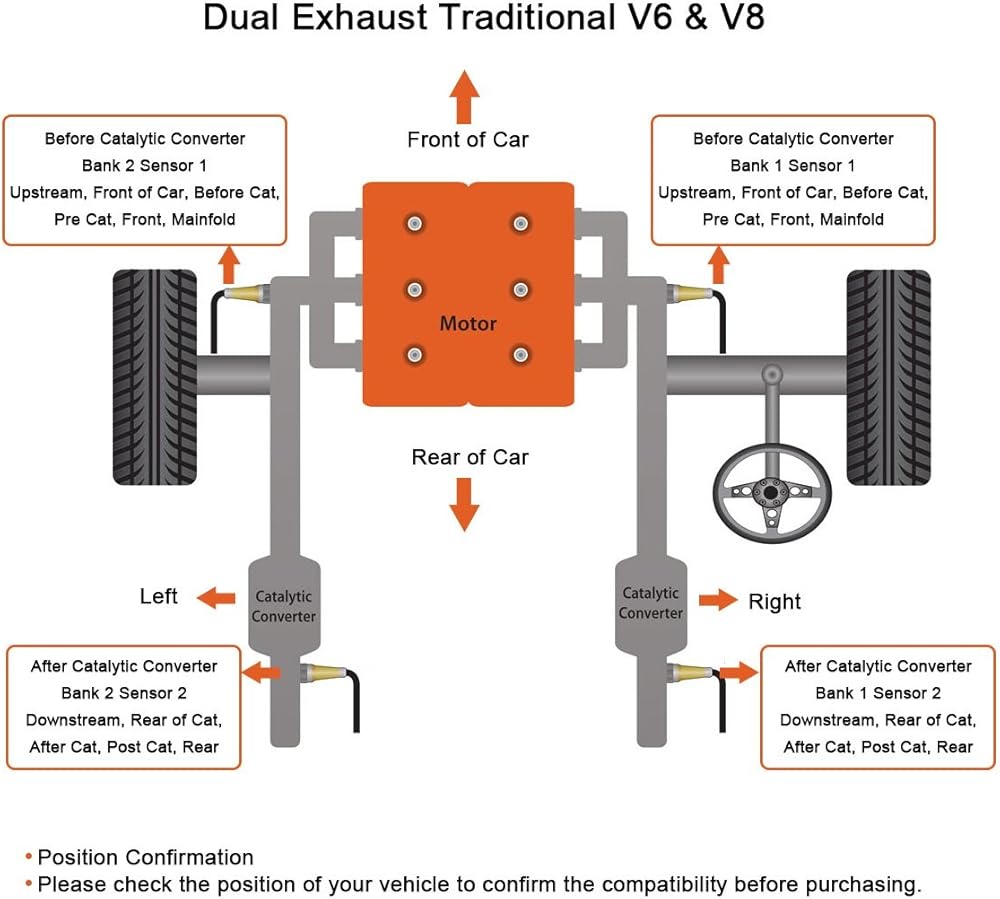 Dual Exhaust Traditional V6 & V8

Front of Car

Before Catalytic Converter
Bank 2 Sensor 1
Upstream, Front of Car, Before Cat, Pre Cat, Front, Mainfold

Before Catalytic Converter
Bank 1 Sensor 1
Upstream, Front of Car, Before Cat, Pre Cat, Front, Mainfold

Motor

Rear of Car

Left

Catalytic Converter

Catalytic Converter

Right

After Catalytic Converter
Bank 2 Sensor 2
Downstream, Rear of Cat, After Cat, Post Cat, Rear

After Catalytic Converter
Bank 1 Sensor 2
Downstream, Rear of Cat, After Cat, Post Cat, Rear

• Position Confirmation
• Please check the position of your vehicle to confirm the compatibility before purchasing.