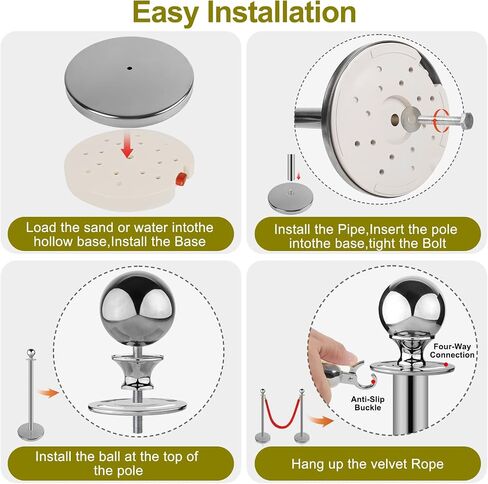 Easy Installation

Load the sand or water intothe hollow base,Install the Base

Install the Pipe,Insert the pole intothe base,tight the Bolt

Install the ball at the top of the pole

Four-Way Connection

Anti-Slip Buckle

Hang up the velvet Rope