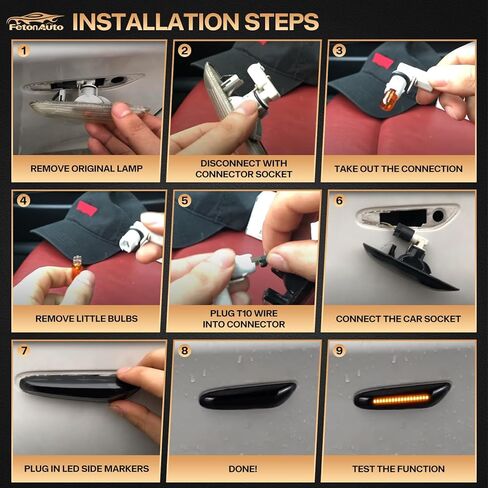 FetonAuto INSTALLATION STEPS

1
REMOVE ORIGINAL LAMP

2
DISCONNECT WITH CONNECTOR SOCKET

3
TAKE OUT THE CONNECTION

4
REMOVE LITTLE BULBS

5
PLUG T10 WIRE INTO CONNECTOR

6
CONNECT THE CAR SOCKET

7
PLUG IN LED SIDE MARKERS

8
DONE!

9
TEST THE FUNCTION