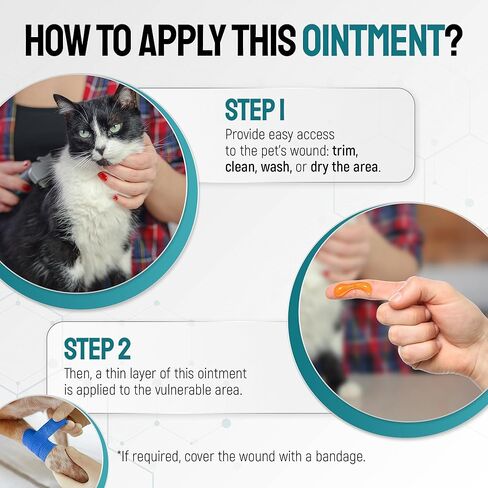 HOW TO APPLY THIS OINTMENT?

STEP 1
Provide easy access to the pet's wound: trim, clean, wash, or dry the area.

STEP 2
Then, a thin layer of this ointment is applied to the vulnerable area.

*If required, cover the wound with a bandage.