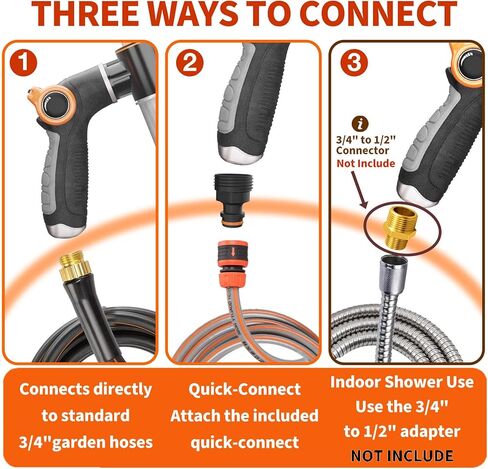 THREE WAYS TO CONNECT

1

2

3

i
3/4" to 1/2" Connector
Not Include

Connects directly to standard 3/4"garden hoses

Quick-Connect
Attach the included quick-connect

Indoor Shower Use
Use the 3/4" to 1/2" adapter
NOT INCLUDE