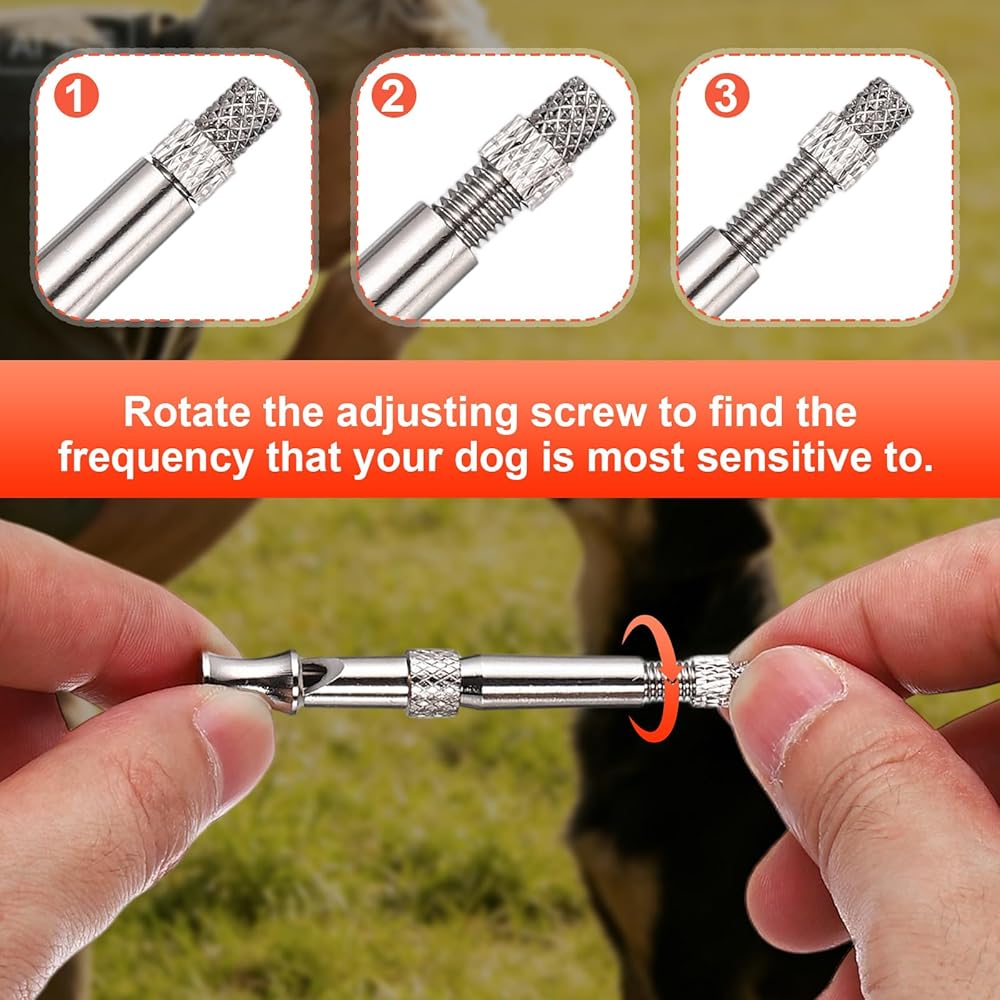 1

2

3

Rotate the adjusting screw to find the frequency that your dog is most sensitive to.