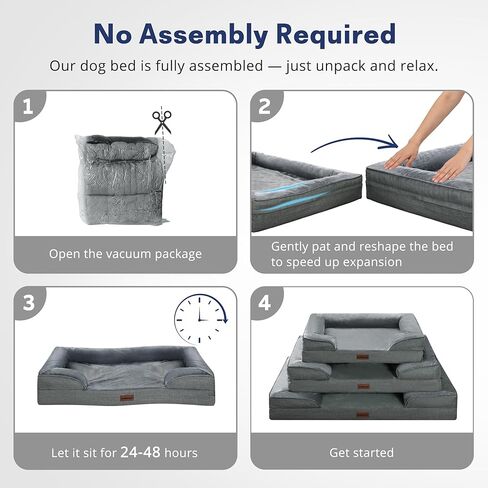 No Assembly Required

Our dog bed is fully assembled — just unpack and relax.

1

Open the vacuum package

2

Gently pat and reshape the bed to speed up expansion

3

Let it sit for 24-48 hours

4

Get started